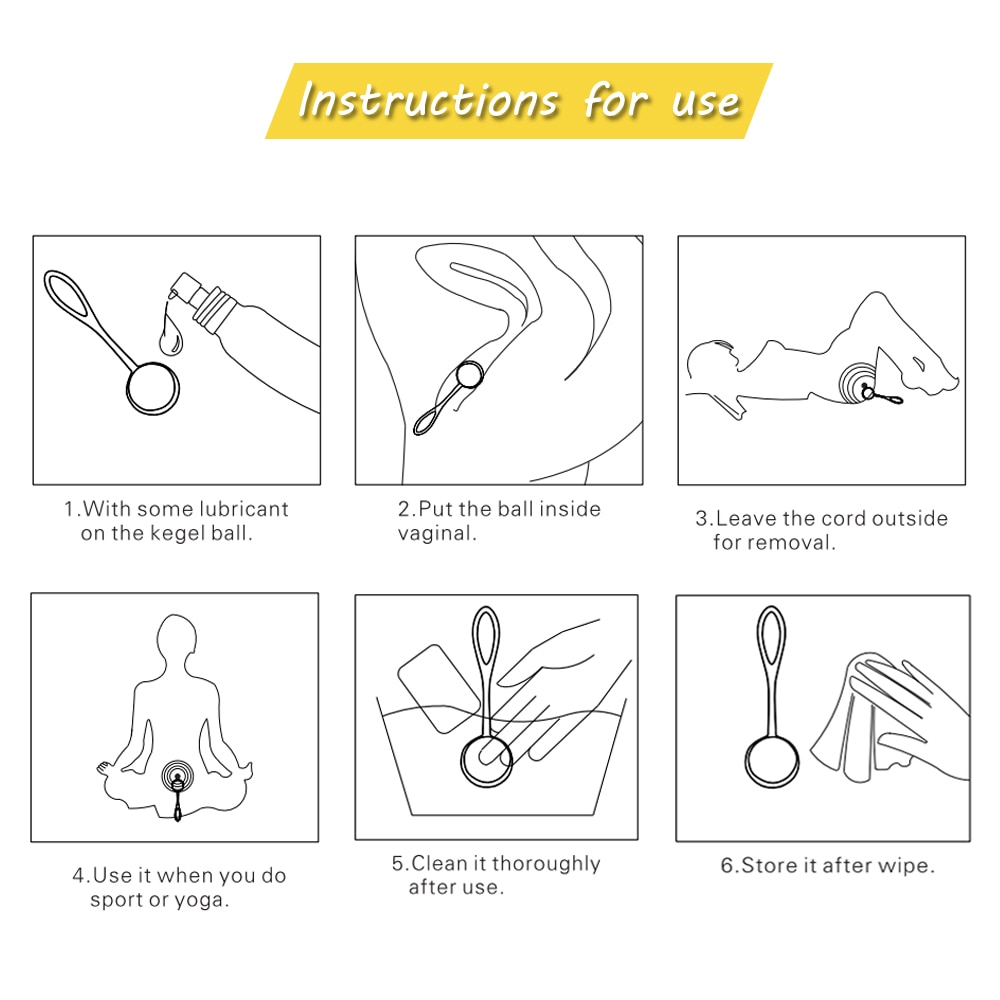 Instructions for use

1.With some lubricant on the kegel ball.

2.Put the ball inside vaginal.

3.Leave the cord outside for removal.

4.Use it when you do sport or yoga.

5.Clean it thoroughly after use.

6.Store it after wipe.