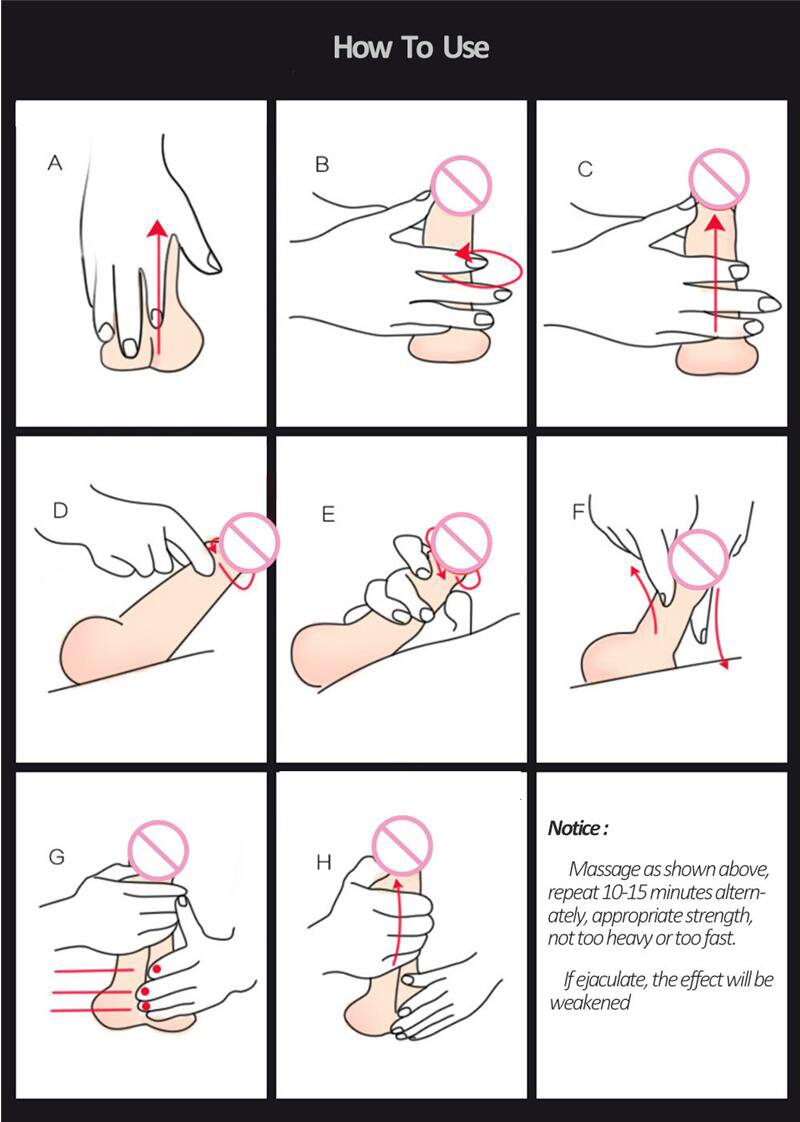 How To Use

A

B

C

D

E

F

G

H

Notice :

Massage as shown above, repeat 10-15 minutes alternately, appropriate strength, not too heavy or too fast.

If ejaculate, the effect will be weakened