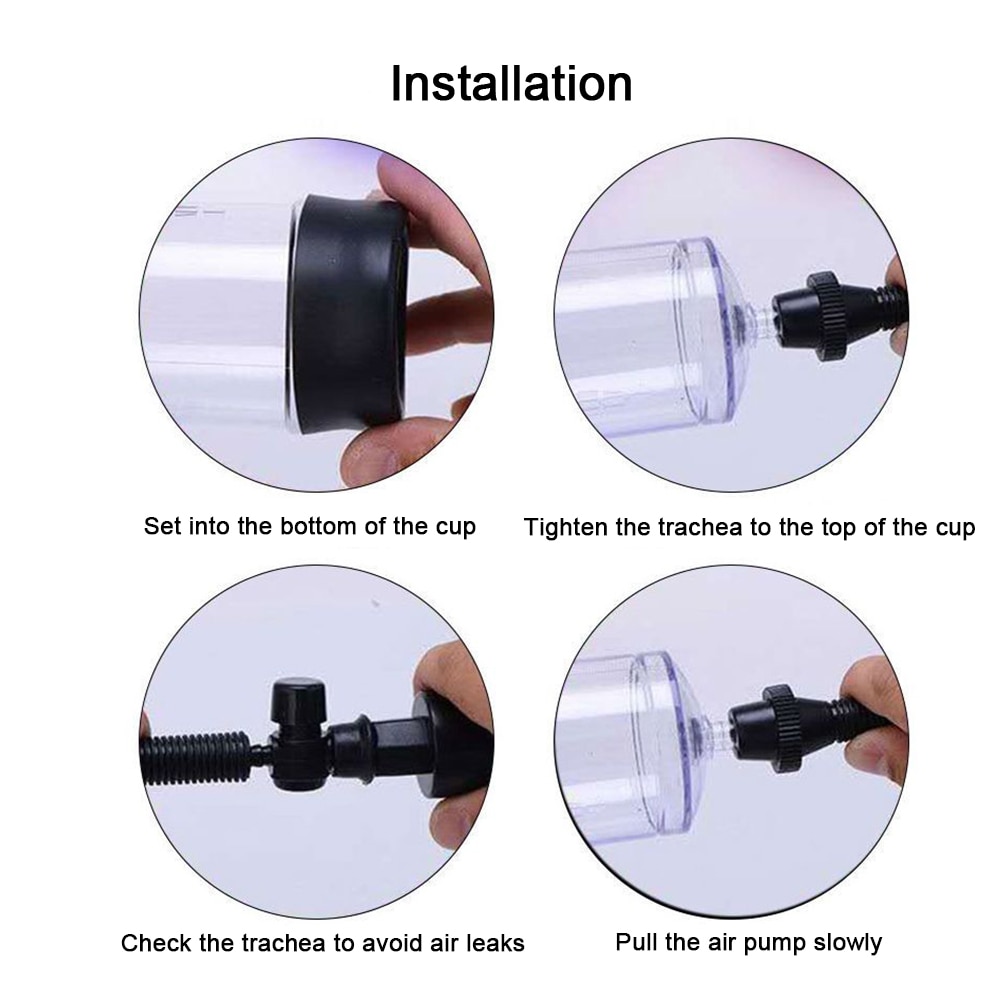 Installation

Set into the bottom of the cup

Tighten the trachea to the top of the cup

Check the trachea to avoid air leaks

Pull the air pump slowly