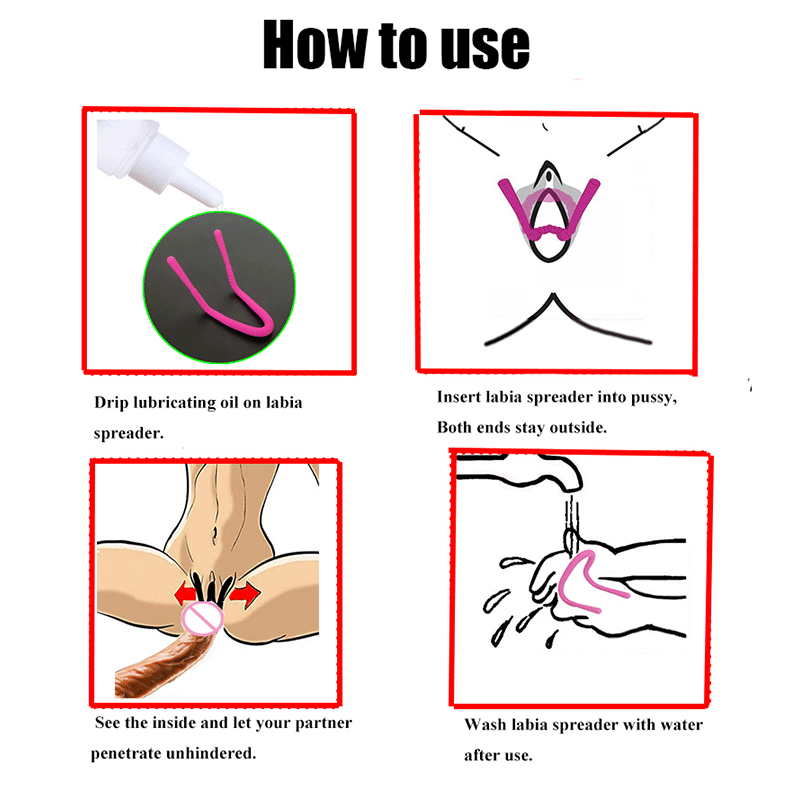 How to use

Drip lubricating oil on labia spreader.

Insert labia spreader into pussy, Both ends stay outside.

See the inside and let your partner penetrate unhindered.

Wash labia spreader with water after use.