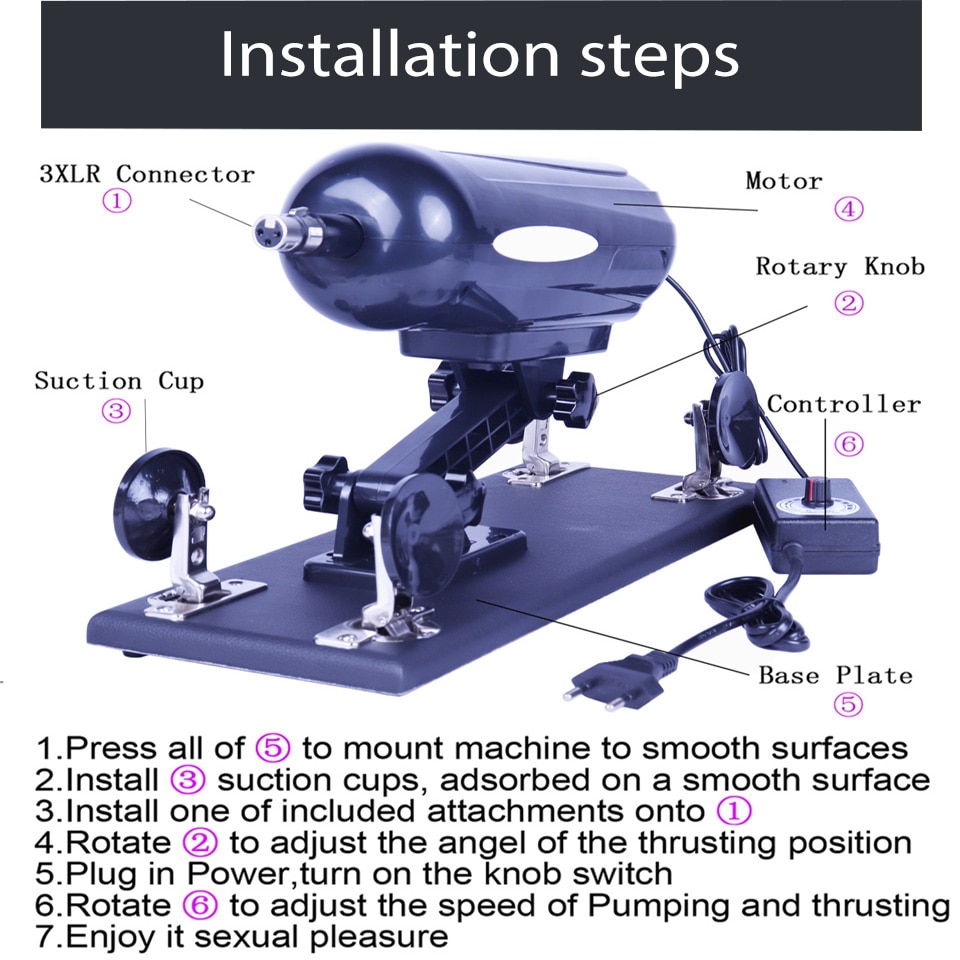 Installation steps

3XLR Connector
①

Motor
④

Rotary Knob
②

Suction Cup
③

Controller
⑥

Base Plate
⑤

1.Press all of ⑤ to mount machine to smooth surfaces
2.Install ③ suction cups, adsorbed on a smooth surface
3.Install one of included attachments onto ①
4.Rotate ② to adjust the angel of the thrusting position
5.Plug in Power,turn on the knob switch
6.Rotate ⑥ to adjust the speed of Pumping and thrusting
7.Enjoy it sexual pleasure