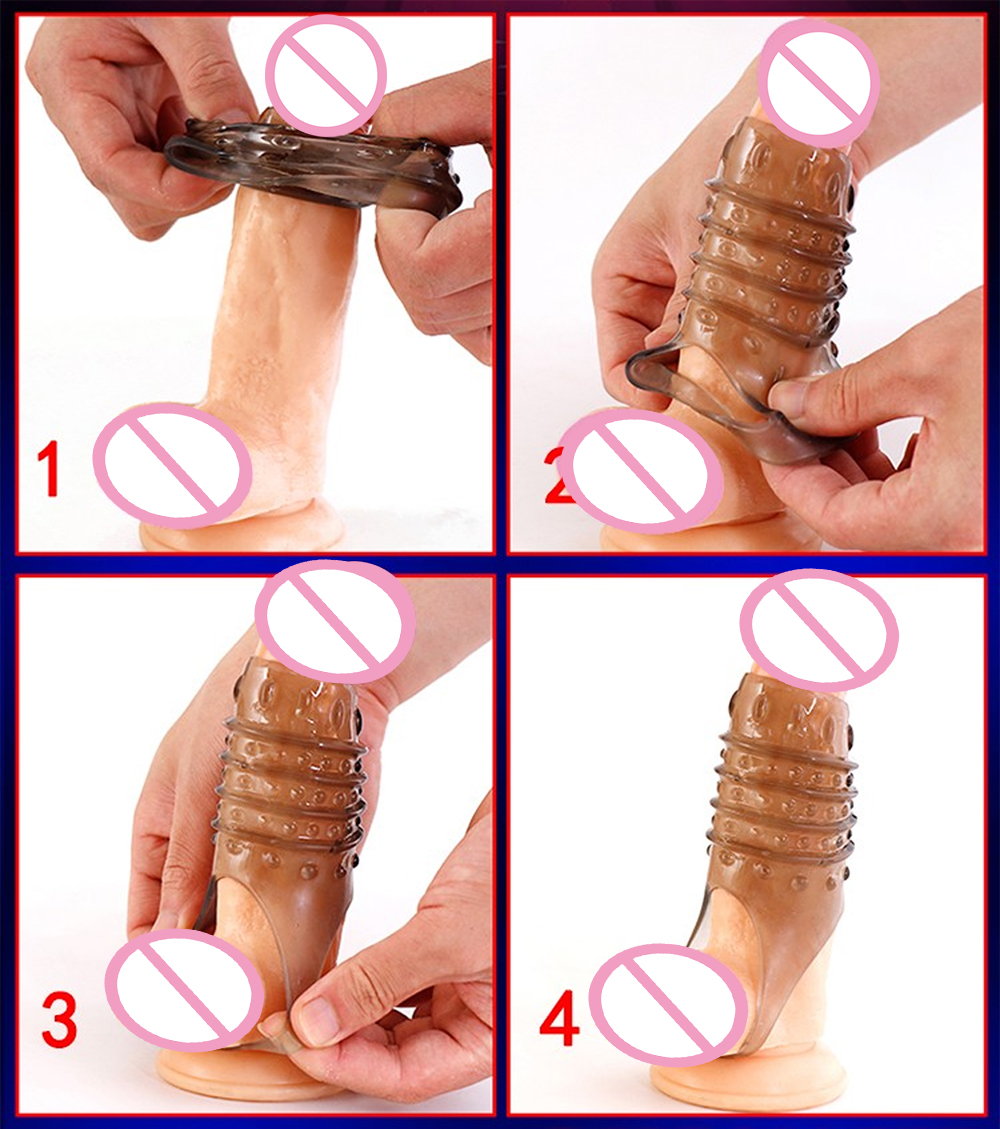 1

2

3

4