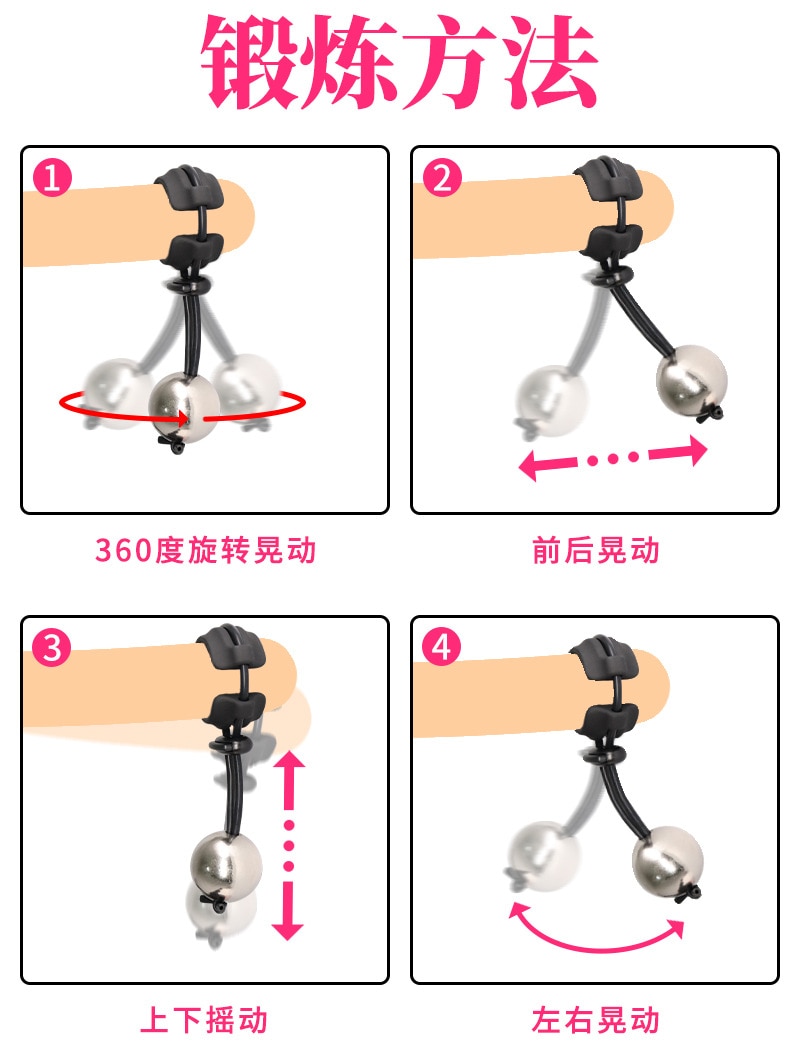 锻炼方法

1

360度旋转晃动

2

前后晃动

3

上下摇动

4

左右晃动