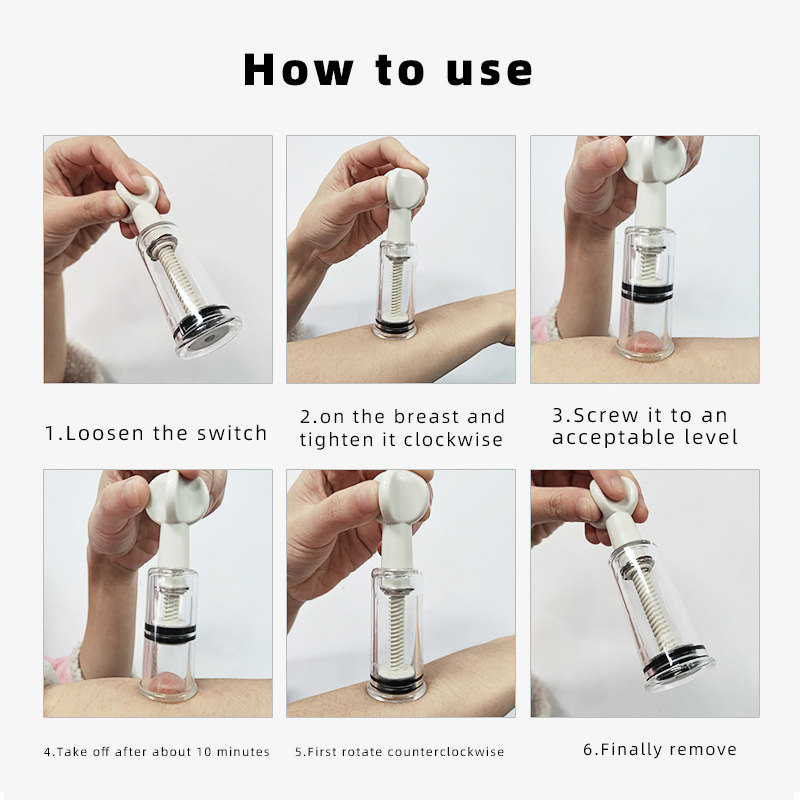 How to use

1.Loosen the switch

2.on the breast and tighten it clockwise

3.Screw it to an acceptable level

4.Take off after about 10 minutes

5.First rotate counterclockwise

6.Finally remove