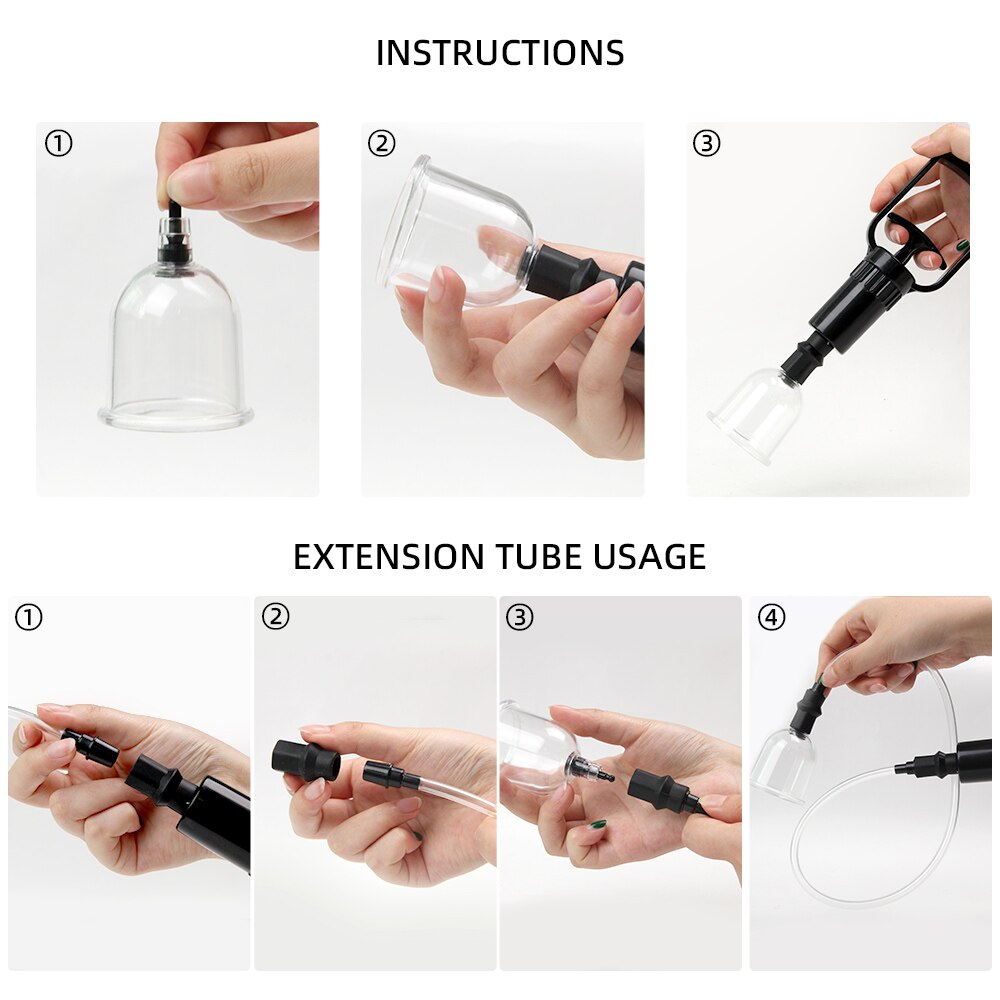 INSTRUCTIONS

①

②

③

EXTENSION TUBE USAGE

①

②

③

④